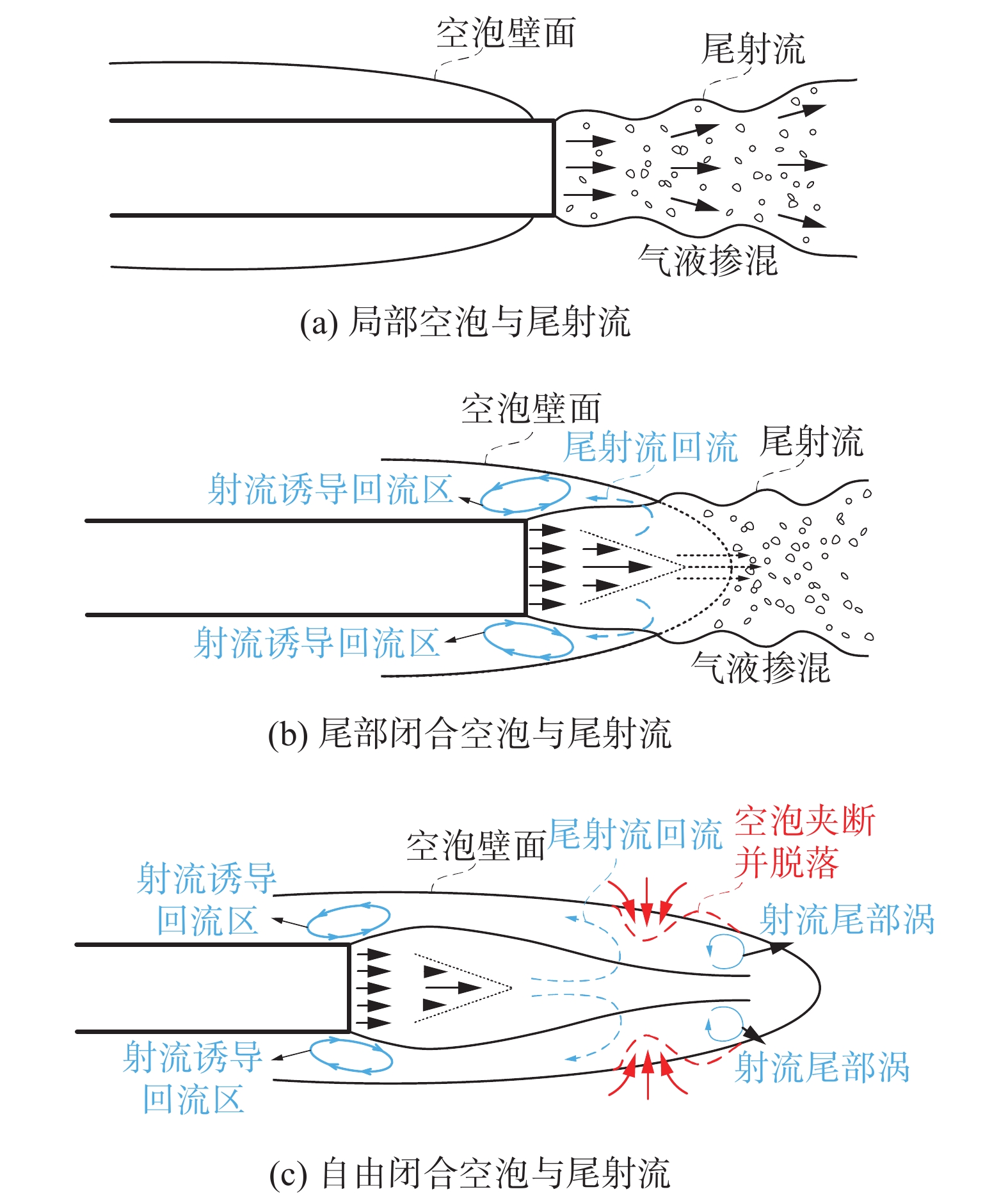 空泡壁面
尾射流
气液掺混
(a) 局部空泡与尾射流

空泡壁面
尾射流回流
尾射流
射流诱导回流区
射流诱导回流区
气液掺混
(b) 尾部闭合空泡与尾射流

空泡壁面
尾射流回流
空泡夹断并脱落
射流诱导回流区
射流尾部涡
射流诱导回流区
射流尾部涡
(c) 自由闭合空泡与尾射流